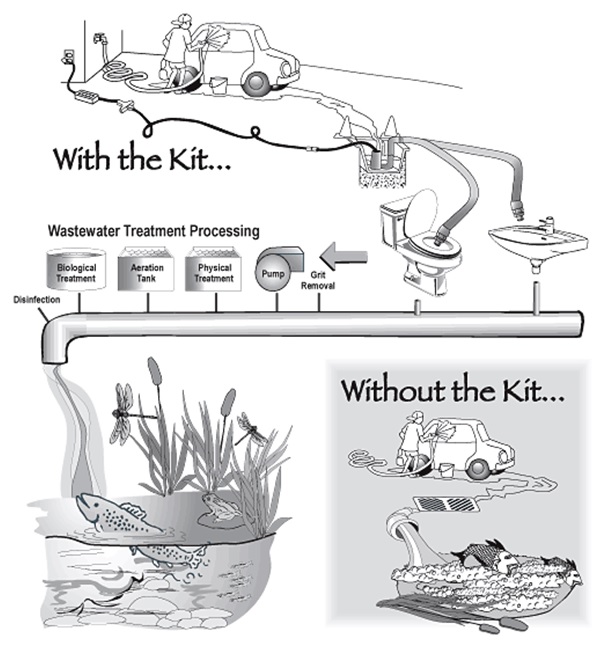 With the Kit...

Wastewater Treatment Processing

Biological Treatment

Aeration Tank

Physical Treatment

Pump

Grit Removal

Disinfection

Without the Kit...